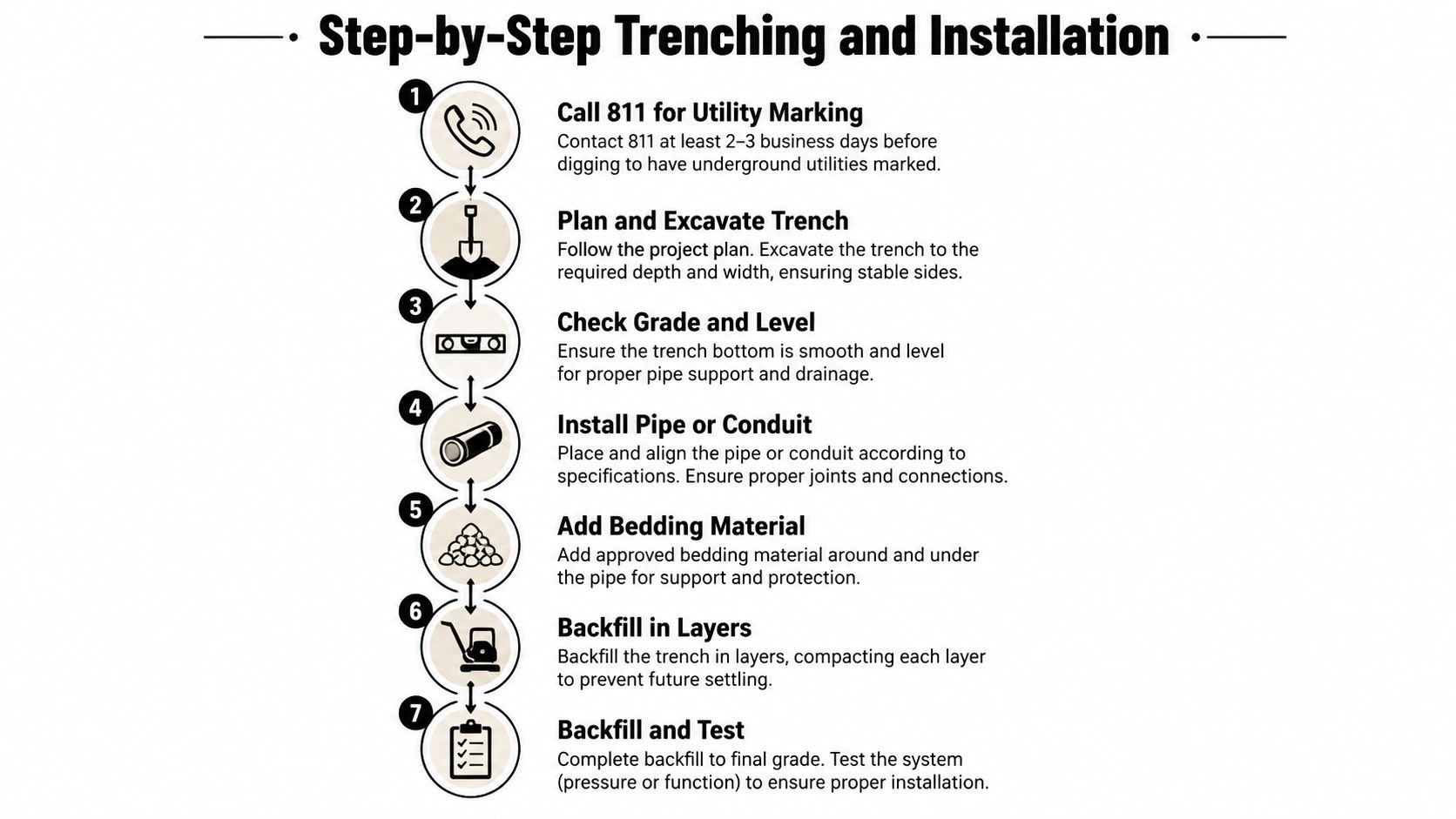 Step-by-Step Trenching and Installation

1
Call 811 for Utility Marking
Contact 811 at least 2–3 business days before digging to have underground utilities marked.

2
Plan and Excavate Trench
Follow the project plan. Excavate the trench to the required depth and width, ensuring stable sides.

3
Check Grade and Level
Ensure the trench bottom is smooth and level for proper pipe support and drainage.

4
Install Pipe or Conduit
Place and align the pipe or conduit according to specifications. Ensure proper joints and connections.

5
Add Bedding Material
Add approved bedding material around and under the pipe for support and protection.

6
Backfill in Layers
Backfill the trench in layers, compacting each layer to prevent future settling.

7
Backfill and Test
Complete backfill to final grade. Test the system (pressure or function) to ensure proper installation.