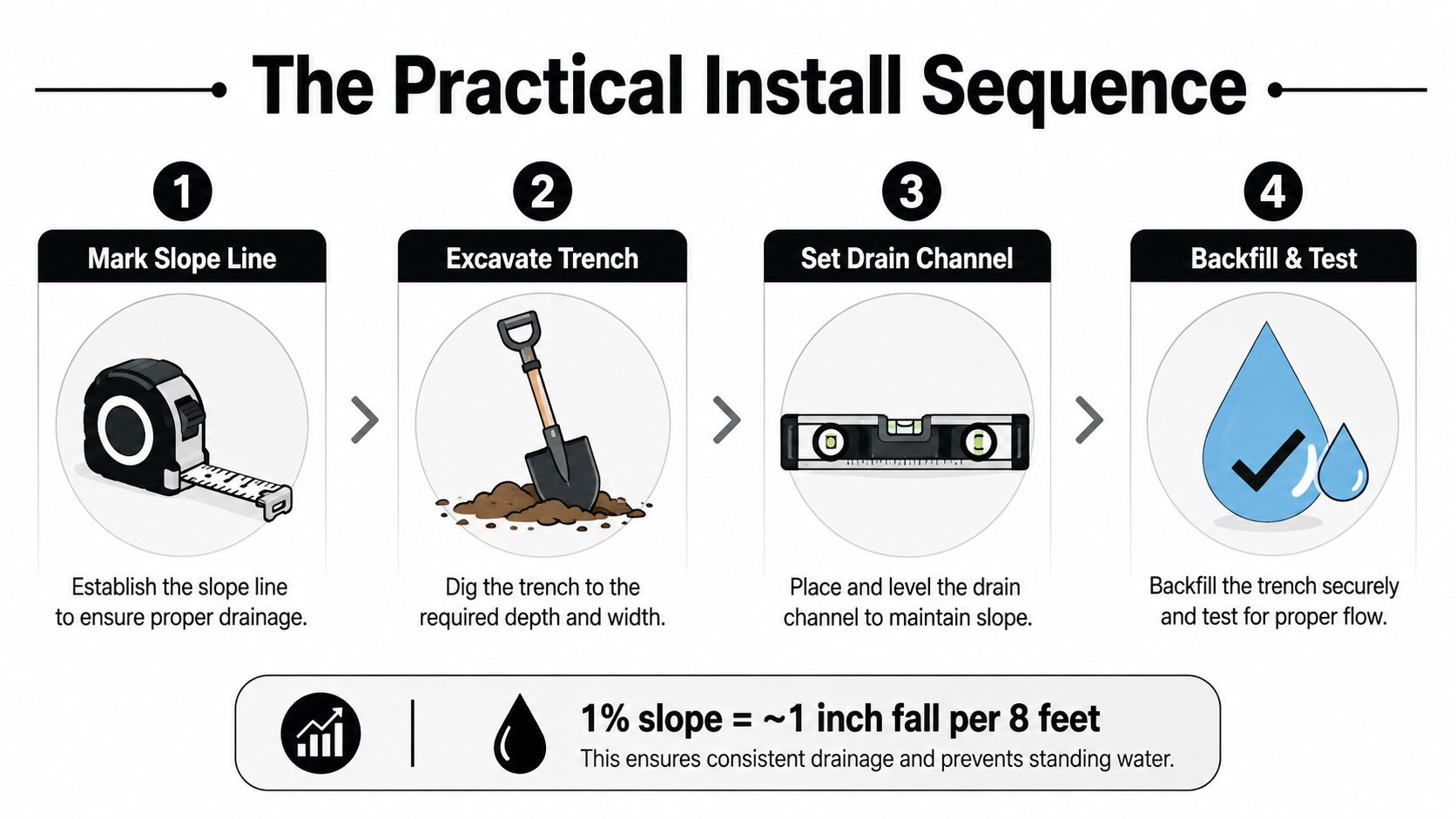 The Practical Install Sequence

1
Mark Slope Line
Establish the slope line to ensure proper drainage.

2
Excavate Trench
Dig the trench to the required depth and width.

3
Set Drain Channel
Place and level the drain channel to maintain slope.

4
Backfill & Test
Backfill the trench securely and test for proper flow.

1% slope = ~1 inch fall per 8 feet
This ensures consistent drainage and prevents standing water.