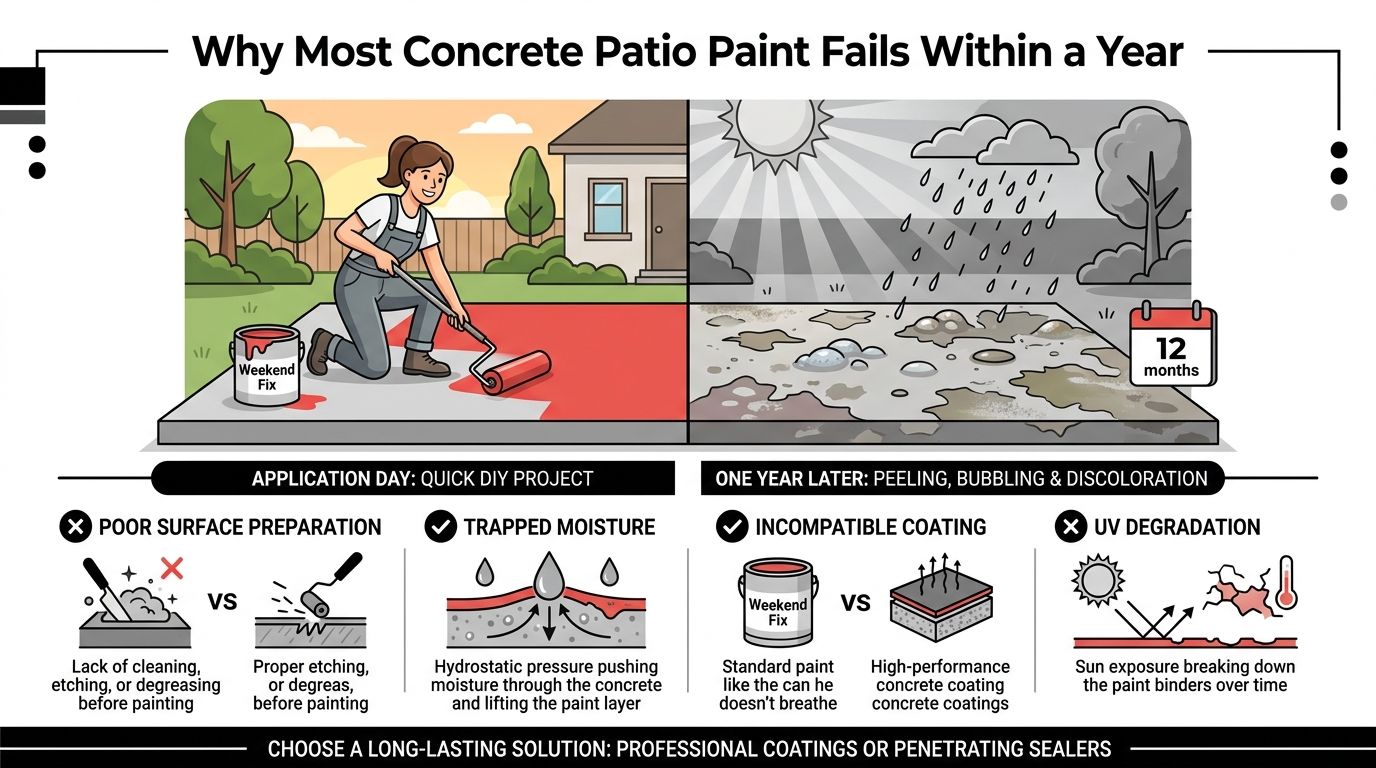 Why Most Concrete Patio Paint Fails Within a Year

Weekend Fix

12 months

APPLICATION DAY: QUICK DIY PROJECT

ONE YEAR LATER: PEELING, BUBBLING & DISCOLORATION

POOR SURFACE PREPARATION

VS

Lack of cleaning, etching, or degreasing before painting

Proper etching, or degreas, before painting

TRAPPED MOISTURE

Hydrostatic pressure pushing moisture through the concrete and lifting the paint layer

INCOMPATIBLE COATING

Weekend Fix

VS

Standard paint like the can he doesn't breathe

High-performance concrete coating concrete coatings

UV DEGRADATION

Sun exposure breaking down the paint binders over time

CHOOSE A LONG-LASTING SOLUTION: PROFESSIONAL COATINGS OR PENETRATING SEALERS