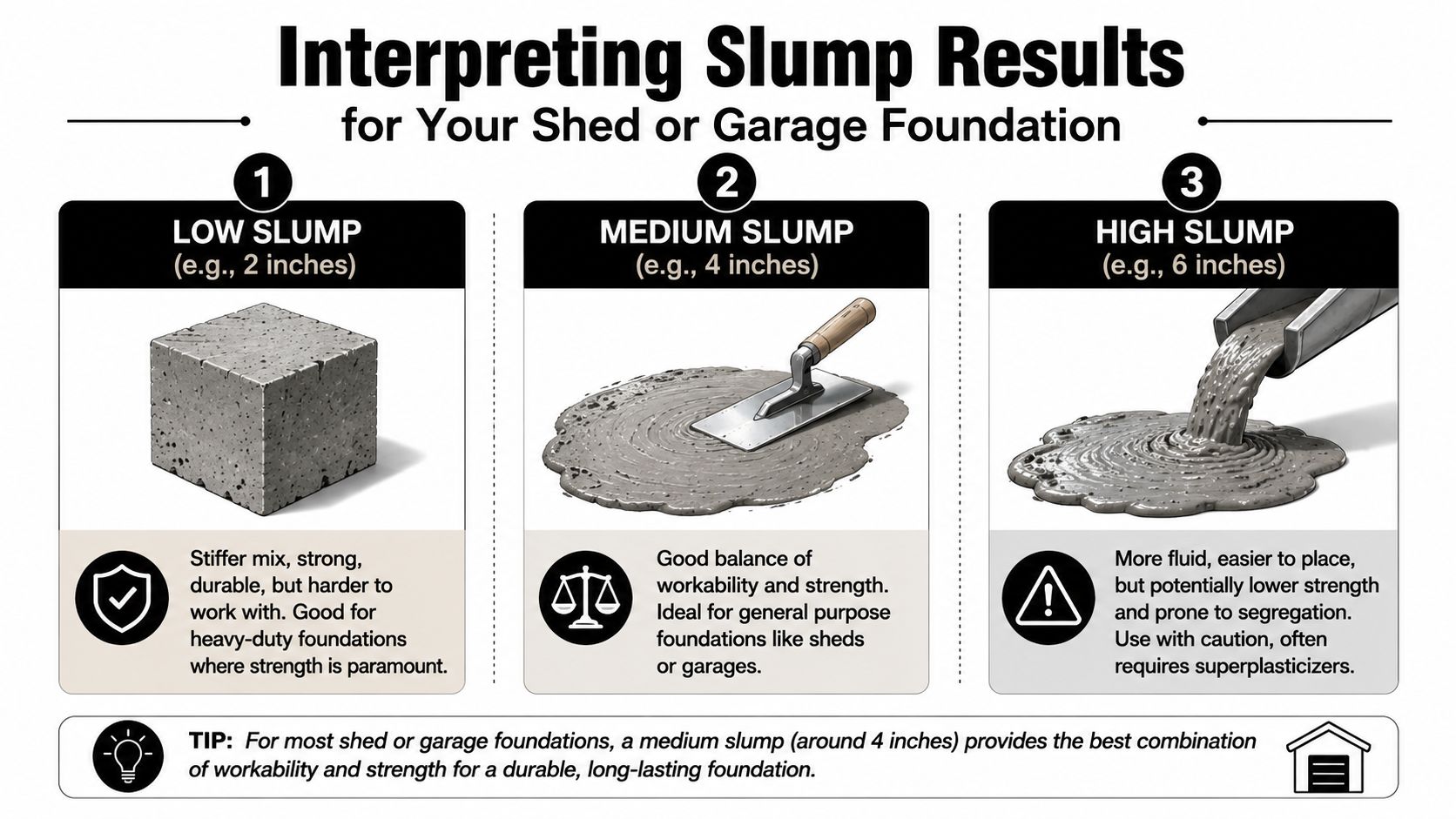 Interpreting Slump Results
for Your Shed or Garage Foundation

1
LOW SLUMP
(e.g., 2 inches)

Stiffer mix, strong, durable, but harder to work with. Good for heavy-duty foundations where strength is paramount.

2
MEDIUM SLUMP
(e.g., 4 inches)

Good balance of workability and strength. Ideal for general purpose foundations like sheds or garages.

3
HIGH SLUMP
(e.g., 6 inches)

More fluid, easier to place, but potentially lower strength and prone to segregation. Use with caution, often requires superplasticizers.

TIP: For most shed or garage foundations, a medium slump (around 4 inches) provides the best combination of workability and strength for a durable, long-lasting foundation.