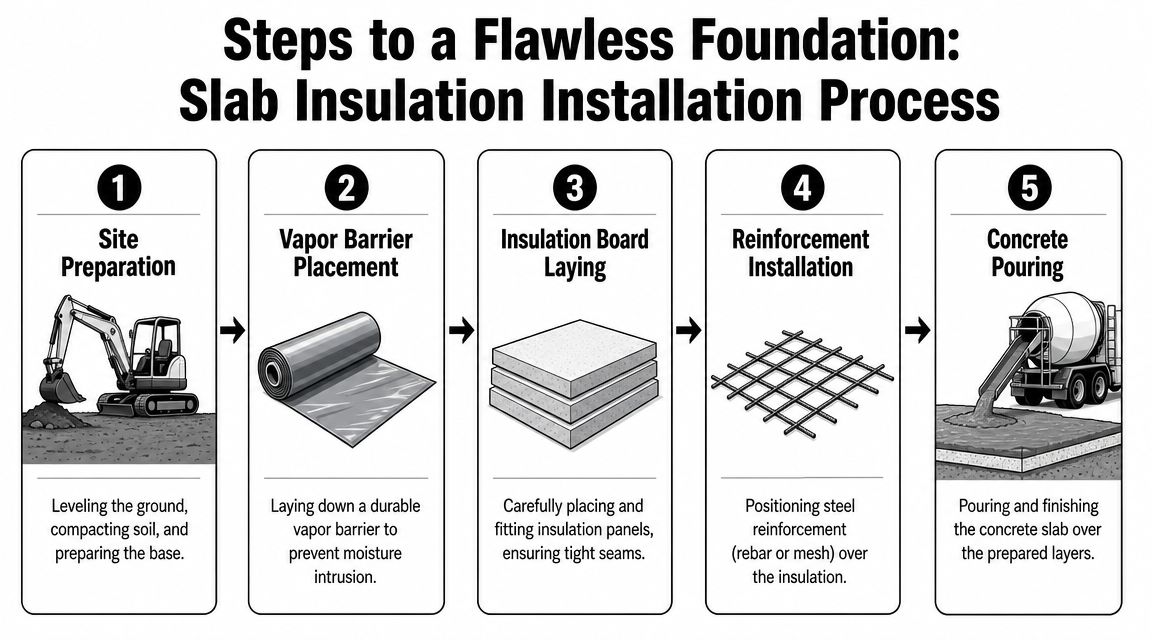 Steps to a Flawless Foundation:
Slab Insulation Installation Process

1
Site Preparation
Leveling the ground, compacting soil, and preparing the base.

2
Vapor Barrier Placement
Laying down a durable vapor barrier to prevent moisture intrusion.

3
Insulation Board Laying
Carefully placing and fitting insulation panels, ensuring tight seams.

4
Reinforcement Installation
Positioning steel reinforcement (rebar or mesh) over the insulation.

5
Concrete Pouring
Pouring and finishing the concrete slab over the prepared layers.